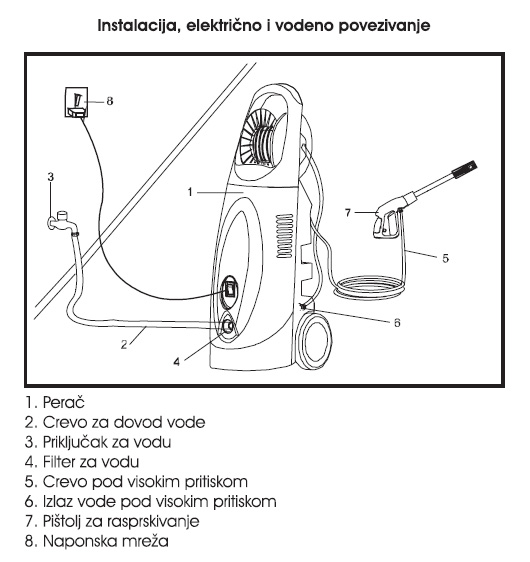 Instalacija, električno i vodeno povezivanje

8
3
1
7
5
6
2
4

1. Perač
2. Crevo za dovod vode
3. Priključak za vodu
4. Filter za vodu
5. Crevo pod visokim pritiskom
6. Izlaz vode pod visokim pritiskom
7. Pištolj za rasprskivanje
8. Naponska mreža