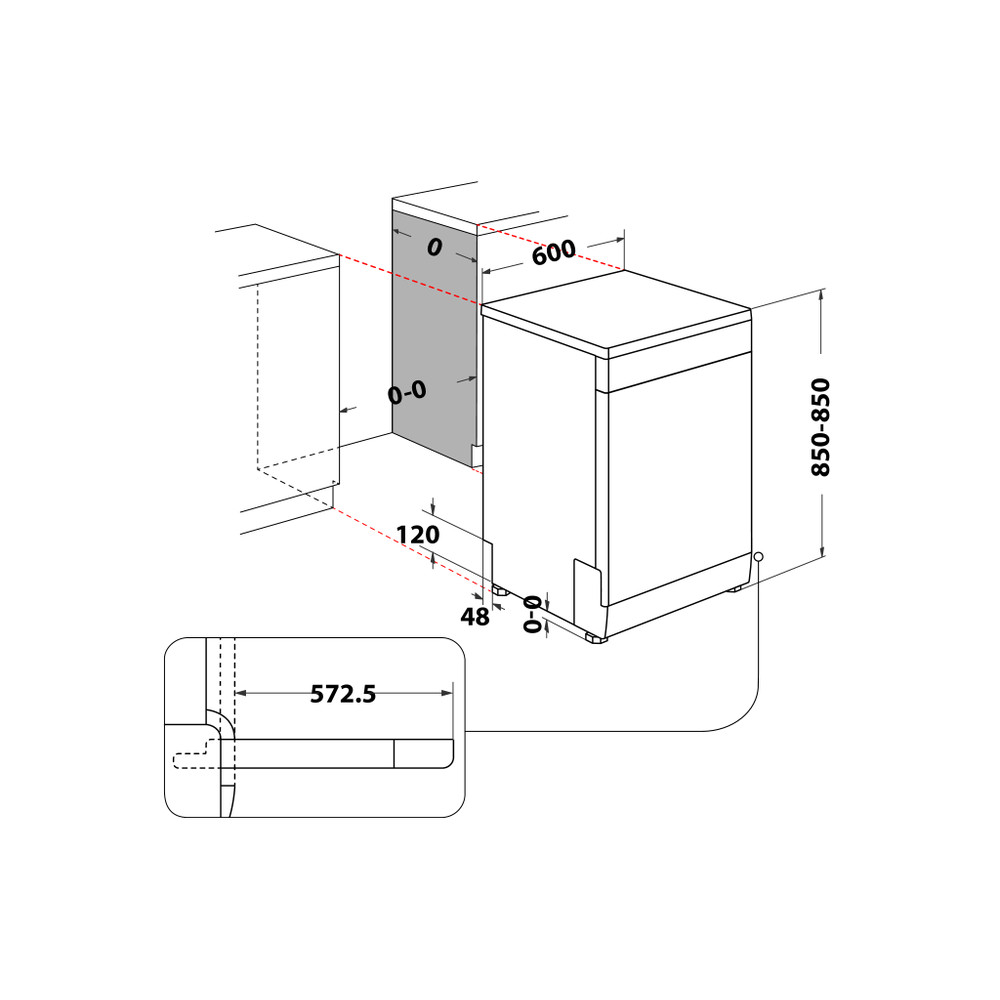 0

600

0-0

850-850

120

48

0-0

572.5