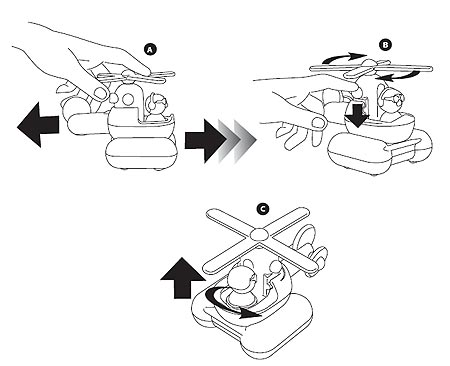 A

B

C