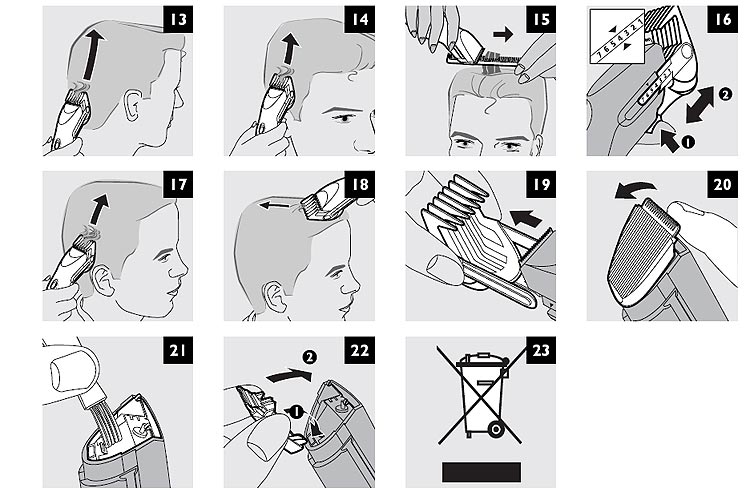 13

14

15

16

7 6 5 4 3 2 1

2

1

17

18

19

20

21

22

2

1

23