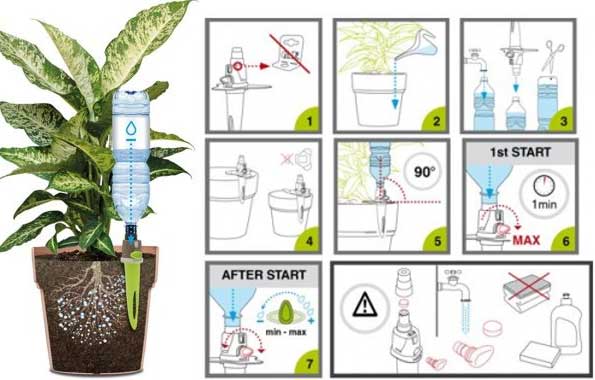 1

2

3

4

90°

5

1st START

1min

MAX

6

AFTER START

min - max

7