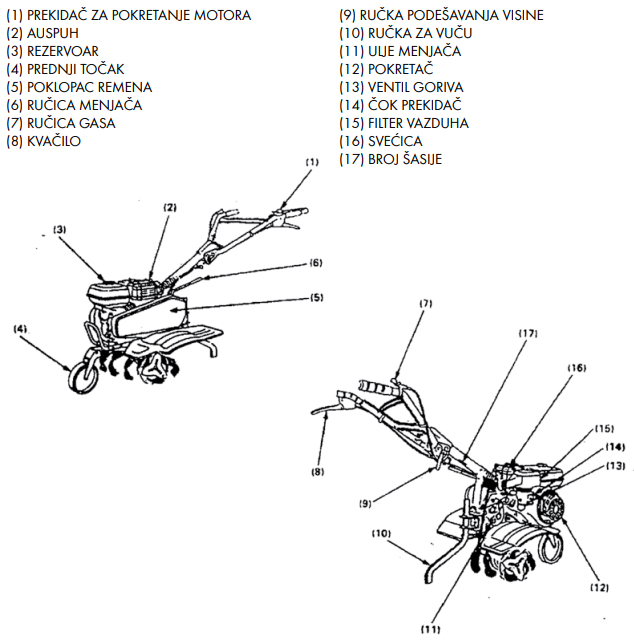 (1) PREKIDAČ ZA POKRETANJE MOTORA
(2) AUSPUH
(3) REZERVOAR
(4) PREDNJI TOČAK
(5) POKLOPAC REMENA
(6) RUČICA MENJAČA
(7) RUČICA GASA
(8) KVAČILO

(9) RUČKA PODEŠAVANJA VISINE
(10) RUČKA ZA VUČU
(11) ULJE MENJAČA
(12) POKRETAČ
(13) VENTIL GORIVA
(14) ČOK PREKIDAČ
(15) FILTER VAZDUHA
(16) SVEĆICA
(17) BROJ ŠASIJE

(1)
(2)
(3)
(6)
(5)
(4)

(7)
(17)
(16)
(15)
(14)
(13)
(8)
(9)
(10)
(12)
(11)