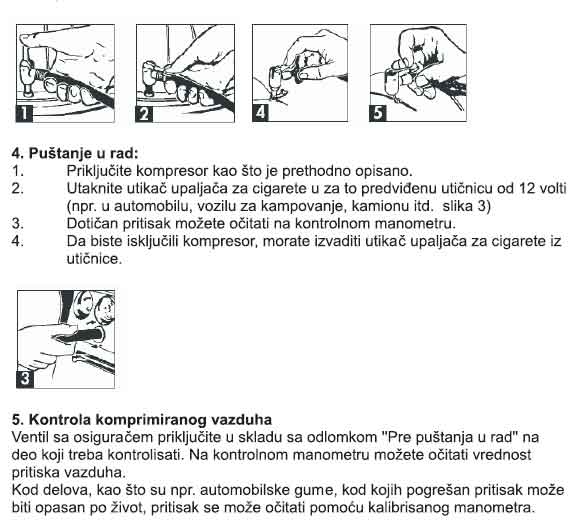 1

2

4

5

**4. Puštanje u rad:**
1. Priključite kompresor kao što je prethodno opisano.
2. Utaknite utikač upaljača za cigarete u za to predviđenu utičnicu od 12 volti (npr. u automobilu, vozilu za kampovanje, kamionu itd. slika 3)
3. Dotičan pritisak možete očitati na kontrolnom manometru.
4. Da biste isključili kompresor, morate izvaditi utikač upaljača za cigarete iz utičnice.

3

**5. Kontrola komprimiranog vazduha**
Ventil sa osiguračem priključite u skladu sa odlomkom "Pre puštanja u rad" na deo koji treba kontrolisati. Na kontrolnom manometru možete očitati vrednost pritiska vazduha.
Kod delova, kao što su npr. automobilske gume, kod kojih pogrešan pritisak može biti opasan po život, pritisak se može očitati pomoću kalibrisanog manometra.