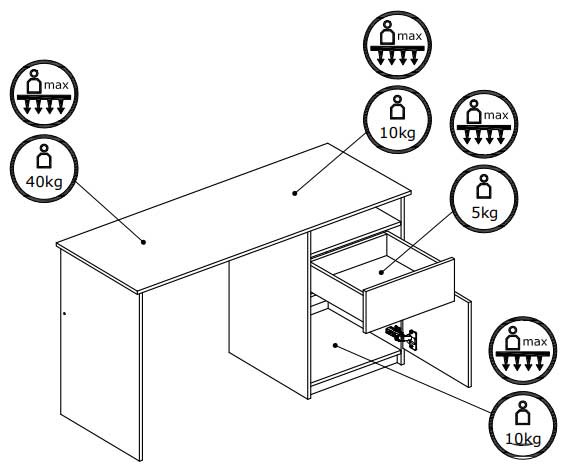 max

40kg

max

10kg

max

5kg

max

10kg