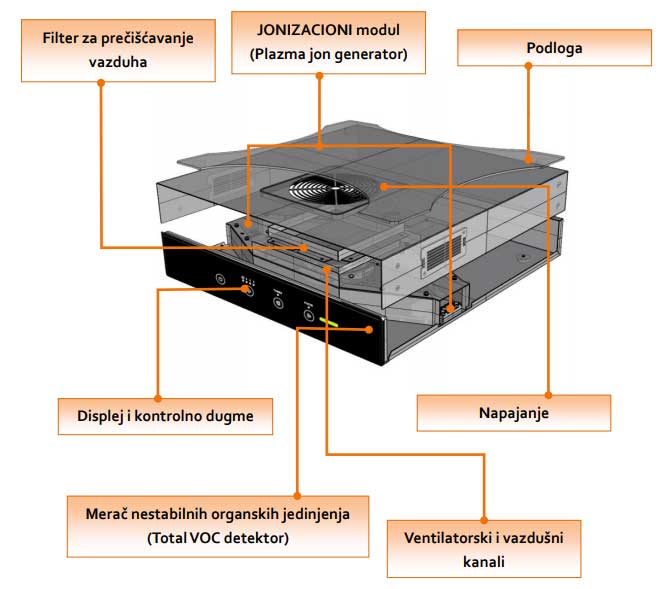 Filter za prečišćavanje vazduha

JONIZACIONI modul (Plazma jon generator)

Podloga

Displej i kontrolno dugme

Napajanje

Merač nestabilnih organskih jedinjenja (Total VOC detektor)

Ventilatorski i vazdušni kanali