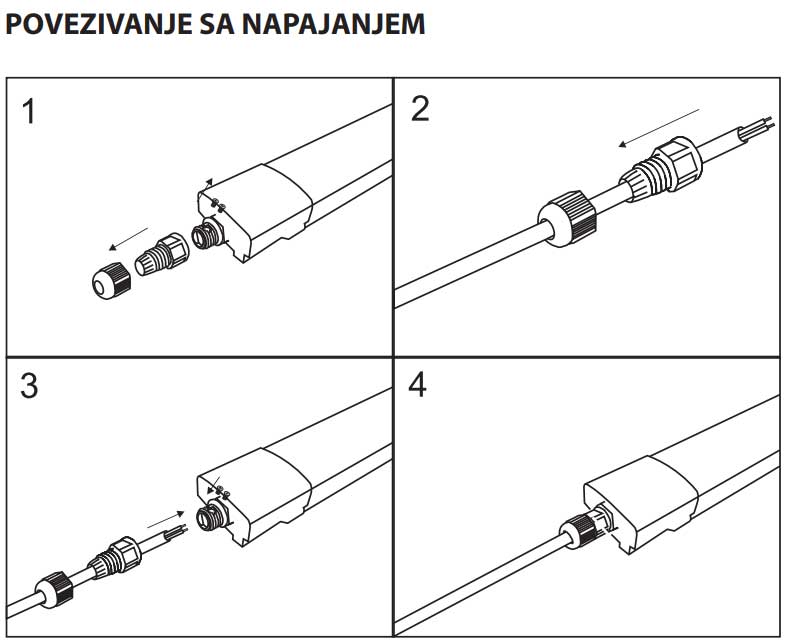 POVEZIVANJE SA NAPAJANJEM

1

2

3

4