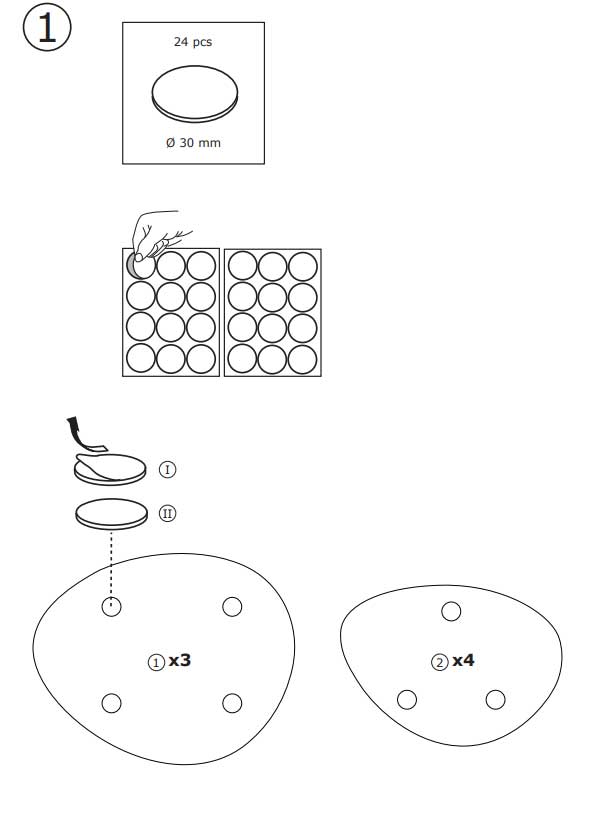 ①

24 pcs

Ø 30 mm

Ⅰ

Ⅱ

① x3

② x4