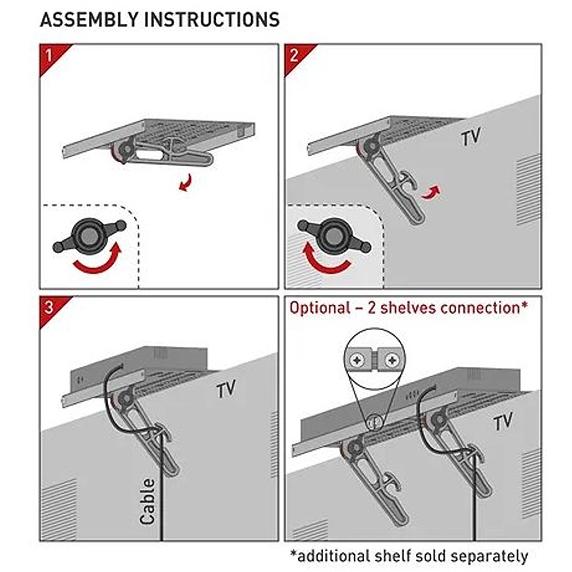 ASSEMBLY INSTRUCTIONS

1

2

TV

3

TV

Cable

Optional – 2 shelves connection*

TV

*additional shelf sold separately