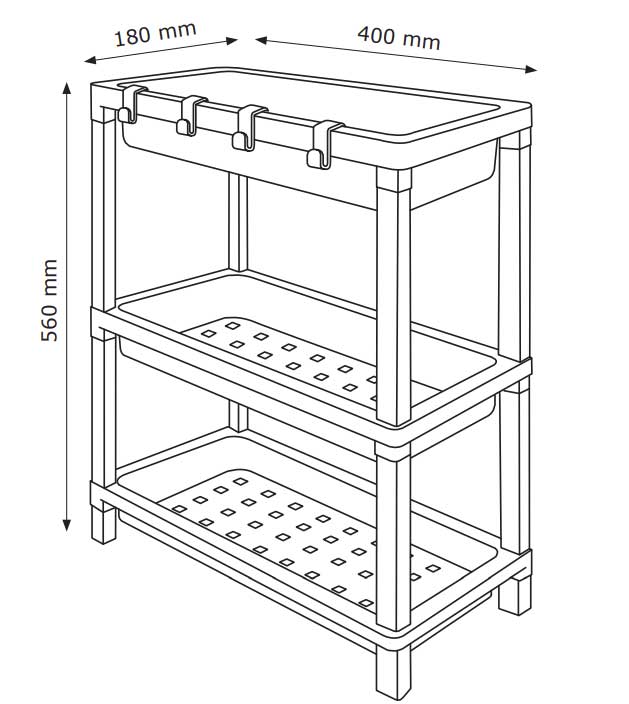 180 mm

400 mm

560 mm