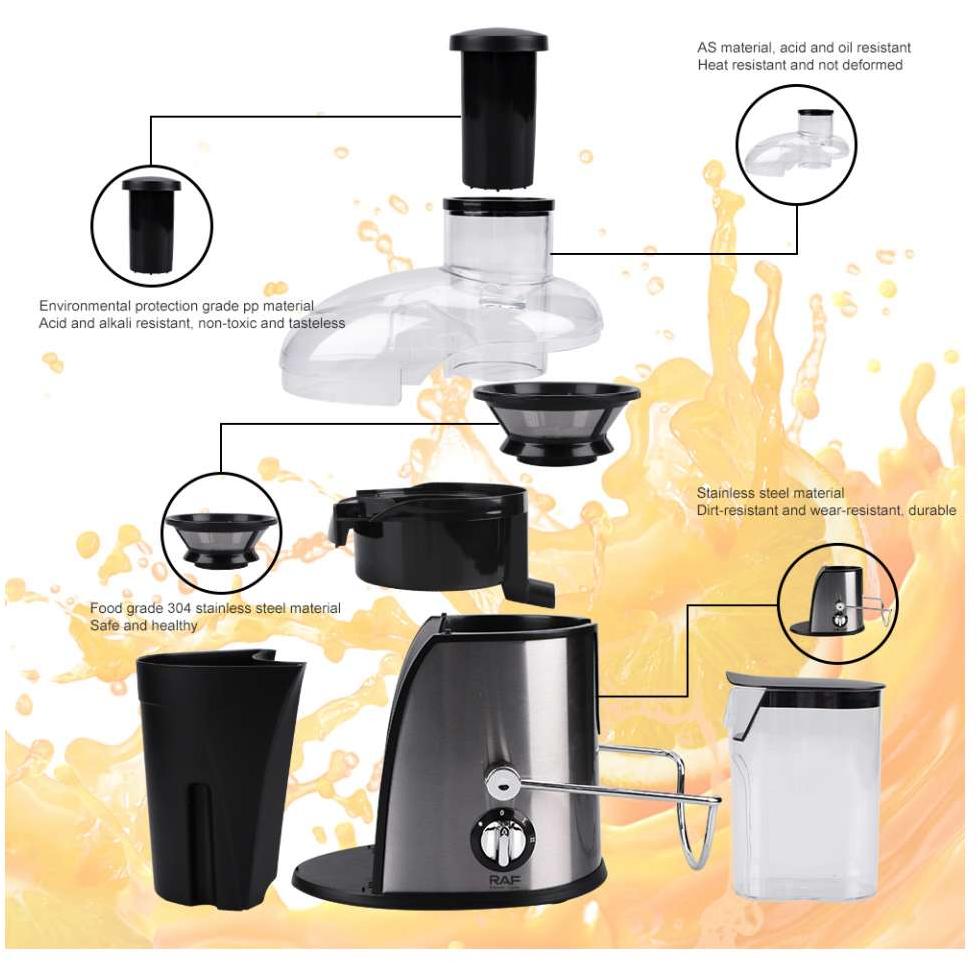 AS material, acid and oil resistant
Heat resistant and not deformed

Environmental protection grade pp material
Acid and alkali resistant, non-toxic and tasteless

Stainless steel material
Dirt-resistant and wear-resistant, durable

Food grade 304 stainless steel material
Safe and healthy

RAF