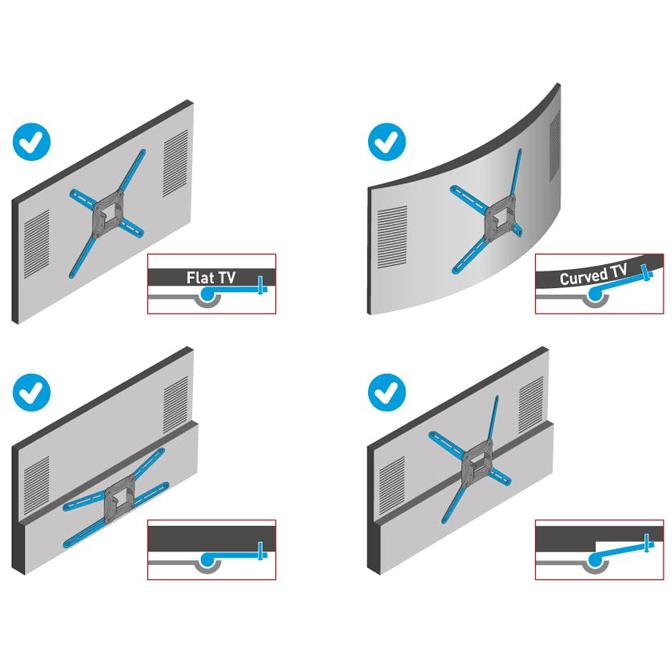 Flat TV

Curved TV