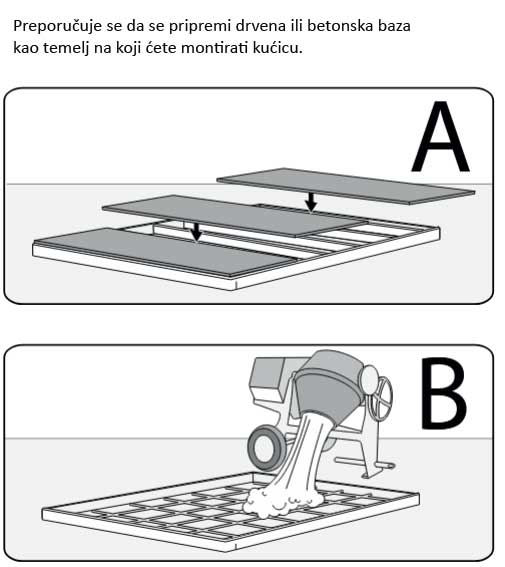 Preporučuje se da se pripremi drvena ili betonska baza kao temelj na koji ćete montirati kućicu.

A

B