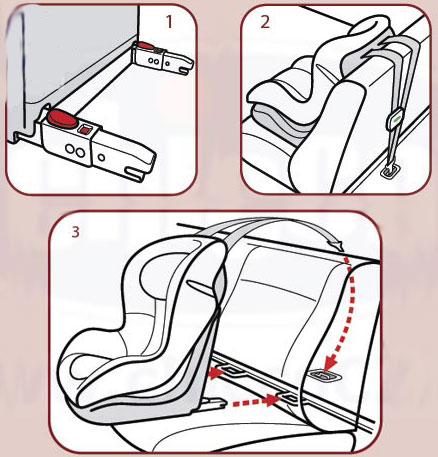 1

2

3