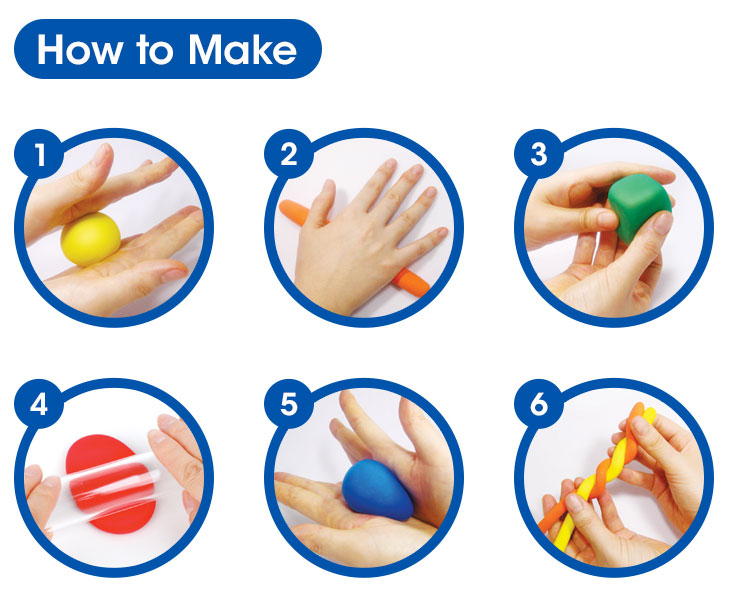 How to Make

1

2

3

4

5

6