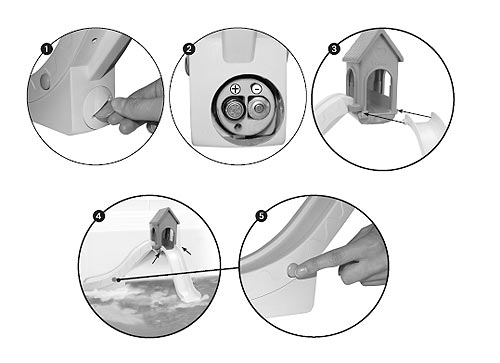 1

2

+ −

3

4

5