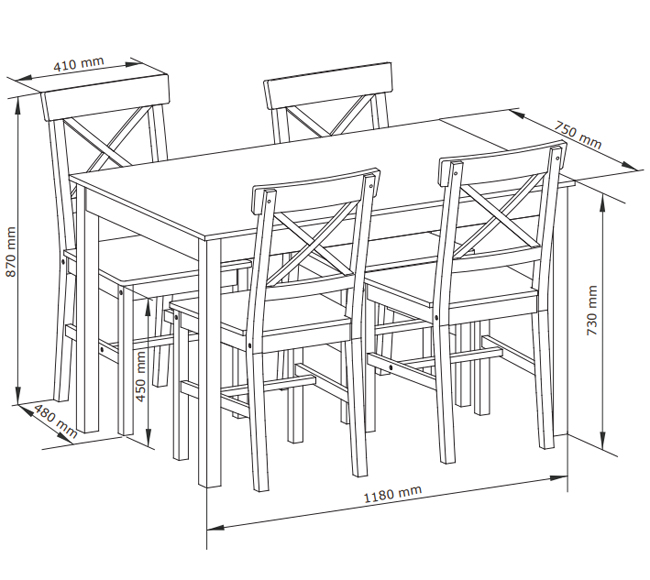 410 mm
750 mm
870 mm
730 mm
450 mm
480 mm
1180 mm