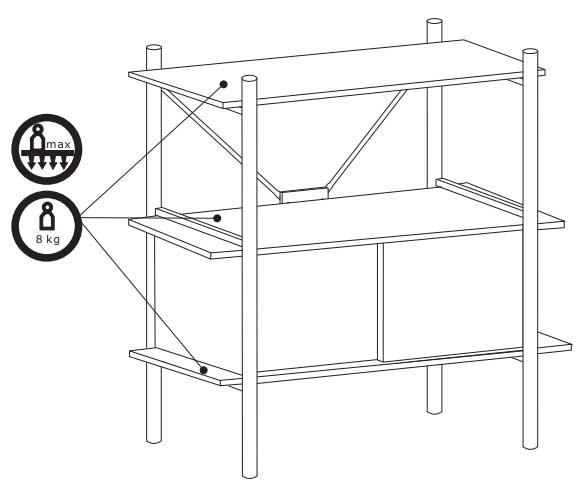 max

8 kg