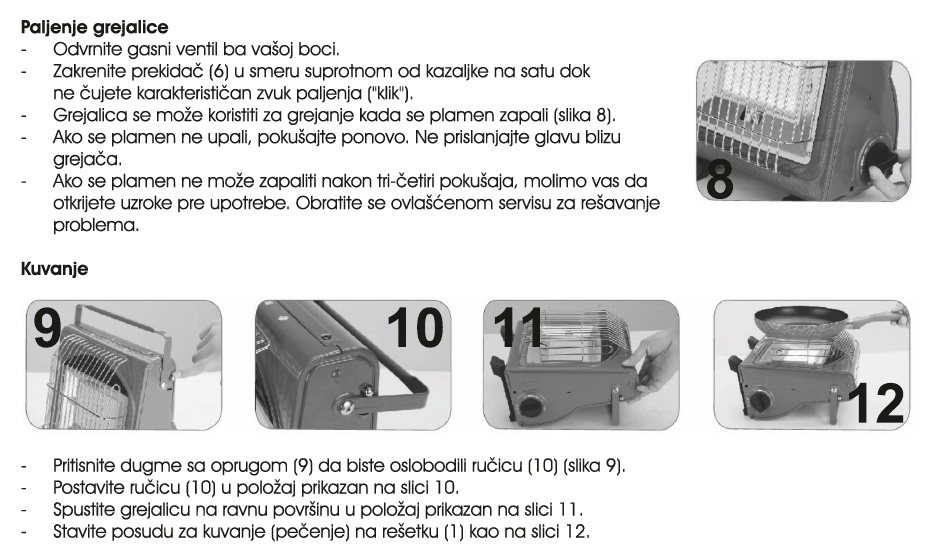 **Paljenje grejalice**

- Odvrnite gasni ventil ba vašoj boci.
- Zakrenite prekidač (6) u smeru suprotnom od kazaljke na satu dok ne čujete karakterističan zvuk paljenja ("klik").
- Grejalica se može koristiti za grejanje kada se plamen zapali (slika 8).
- Ako se plamen ne upali, pokušajte ponovo. Ne prislanjajte glavu blizu grejača.
- Ako se plamen ne može zapaliti nakon tri-četiri pokušaja, molimo vas da otkrijete uzroke pre upotrebe. Obratite se ovlašćenom servisu za rešavanje problema.

8

**Kuvanje**

9

10

11

12

- Pritisnite dugme sa oprugom (9) da biste oslobodili ručicu (10) (slika 9).
- Postavite ručicu (10) u položaj prikazan na slici 10.
- Spustite grejalicu na ravnu površinu u položaj prikazan na slici 11.
- Stavite posudu za kuvanje (pečenje) na rešetku (1) kao na slici 12.