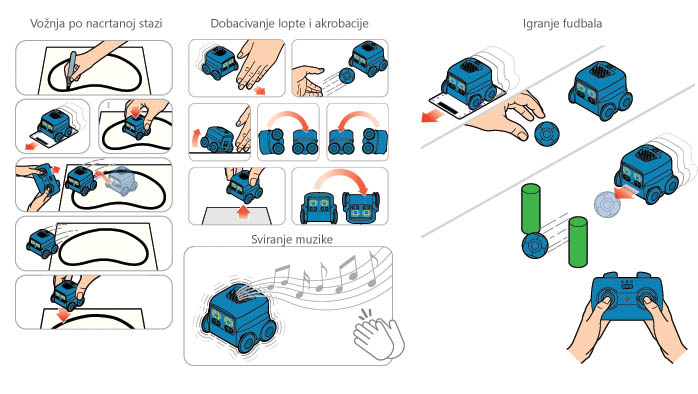 Vožnja po nacrtanoj stazi

Dobacivanje lopte i akrobacije

Sviranje muzike

Igranje fudbala