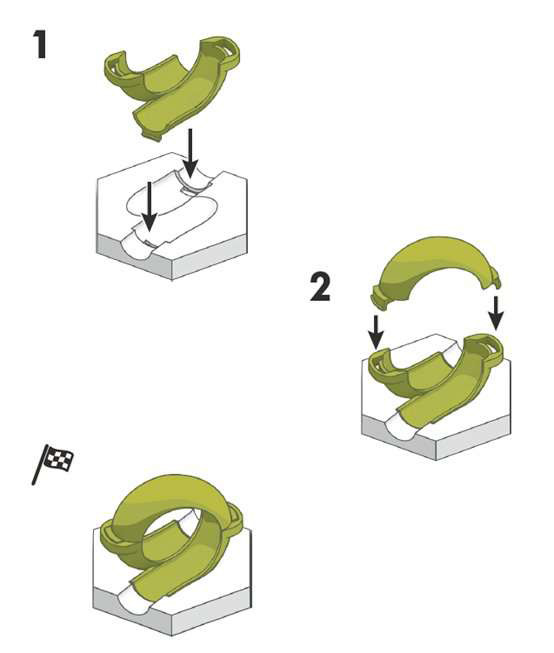 1

2