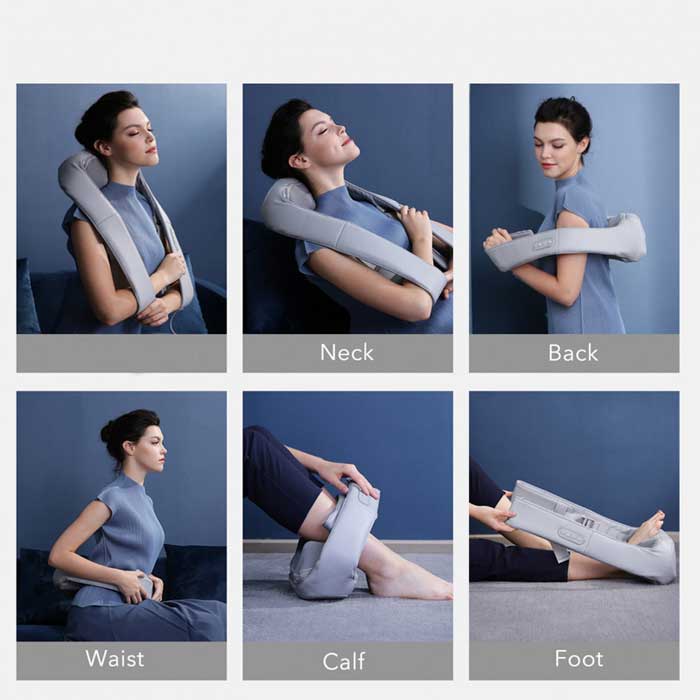 Neck

Back

Waist

Calf

Foot