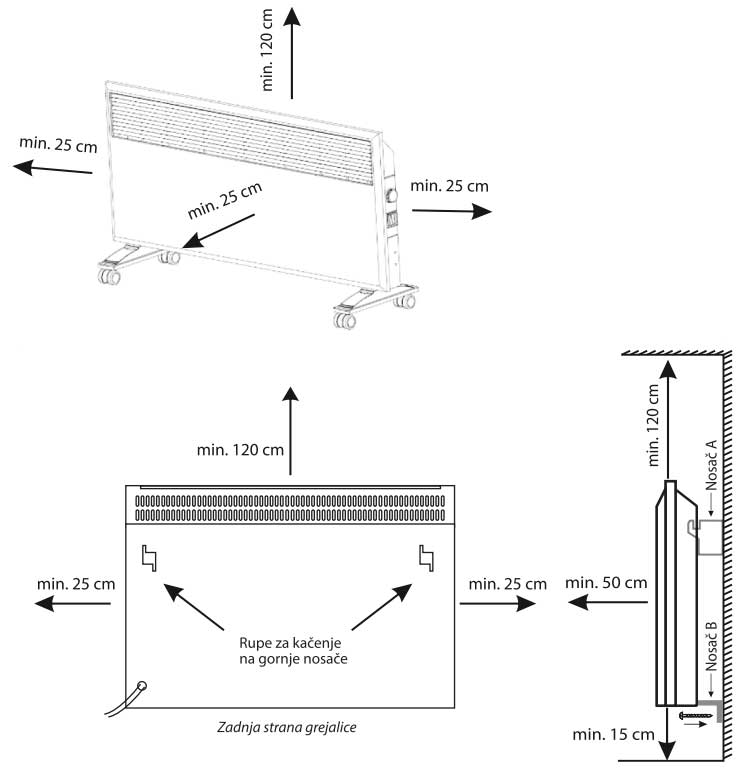 min. 120 cm

min. 25 cm

min. 25 cm

min. 25 cm

min. 120 cm

min. 25 cm

min. 25 cm

Rupe za kačenje na gornje nosače

Zadnja strana grejalice

min. 120 cm

Nosač A

min. 50 cm

Nosač B

min. 15 cm