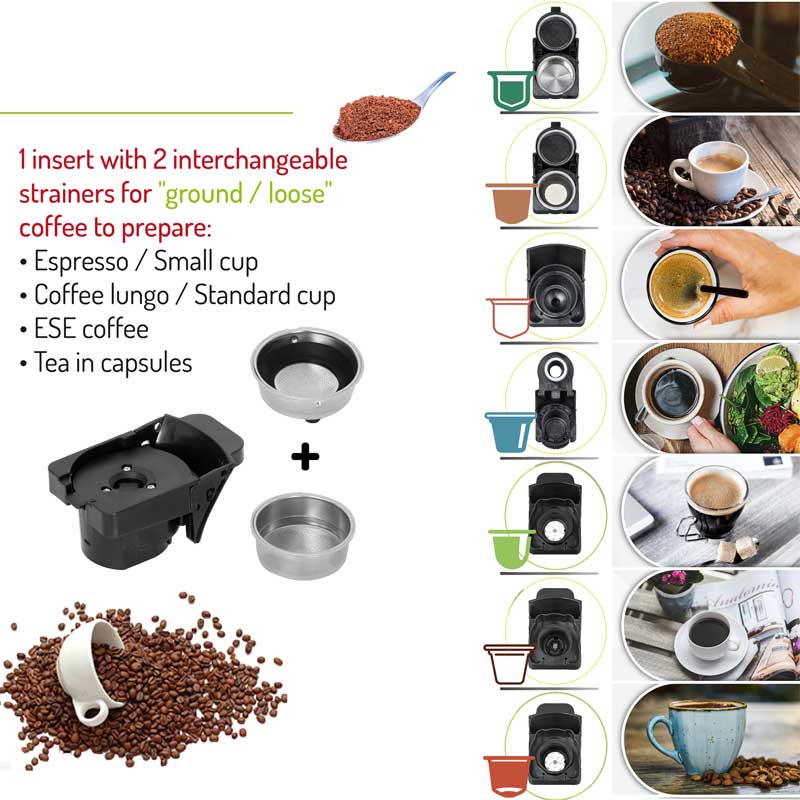 1 insert with 2 interchangeable strainers for "ground / loose" coffee to prepare:
• Espresso / Small cup
• Coffee lungo / Standard cup
• ESE coffee
• Tea in capsules

+