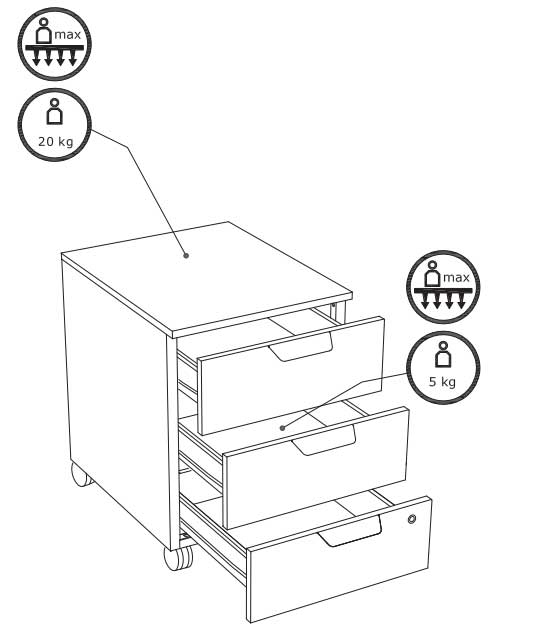 max

20 kg

max

5 kg