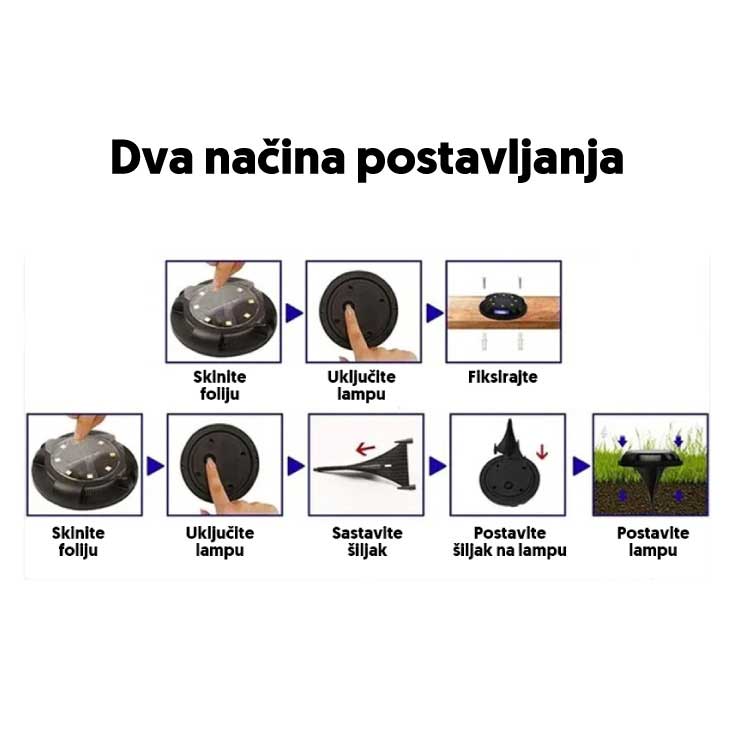 Dva načina postavljanja

Skinite foliju

Uključite lampu

Fiksirajte

Skinite foliju

Uključite lampu

Sastavite šiljak

Postavite šiljak na lampu

Postavite lampu