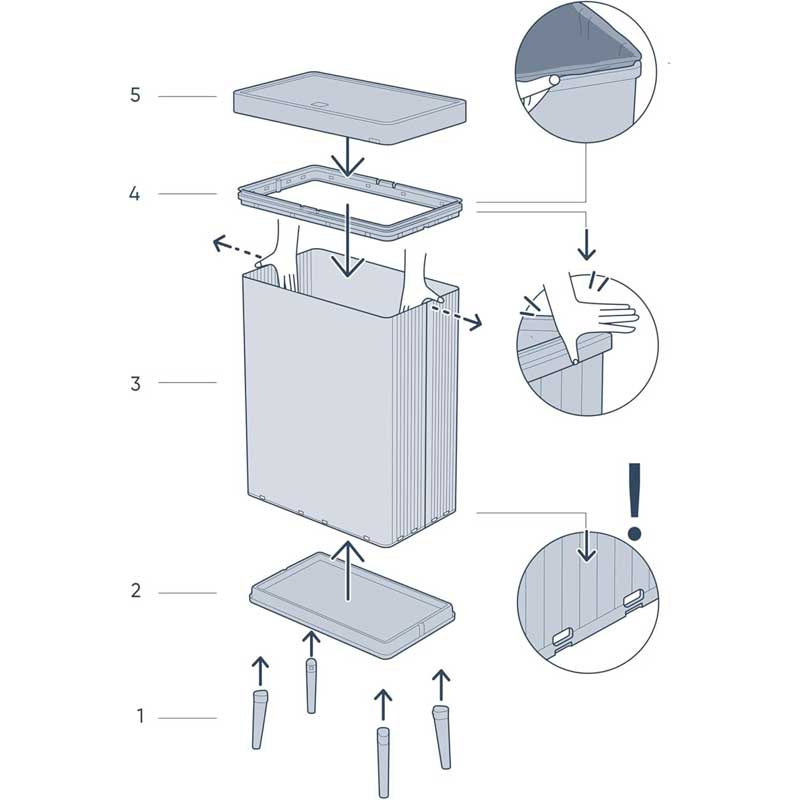 5

4

3

2

1

!