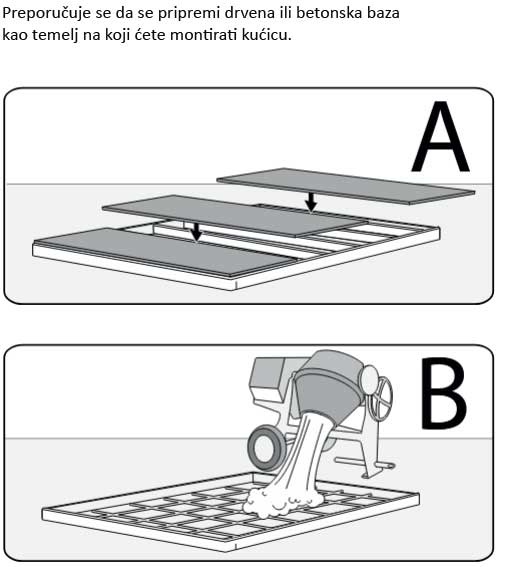 Preporučuje se da se pripremi drvena ili betonska baza kao temelj na koji ćete montirati kućicu.

A

B