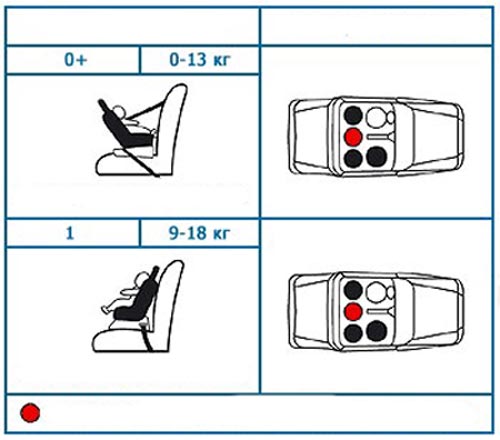 | 0+ | 0-13 кг |
|---|---|
| 1 | 9-18 кг |