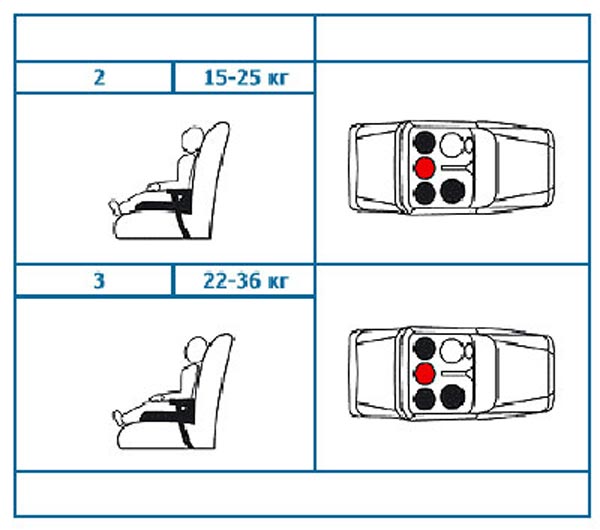 | 2 | 15-25 кг |
|---|---|
| 3 | 22-36 кг |