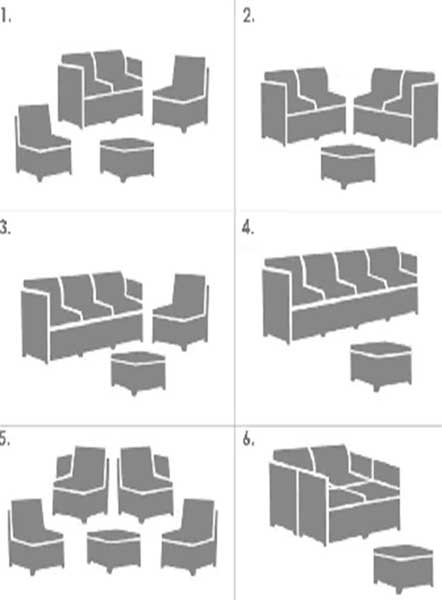 1.

2.

3.

4.

5.

6.