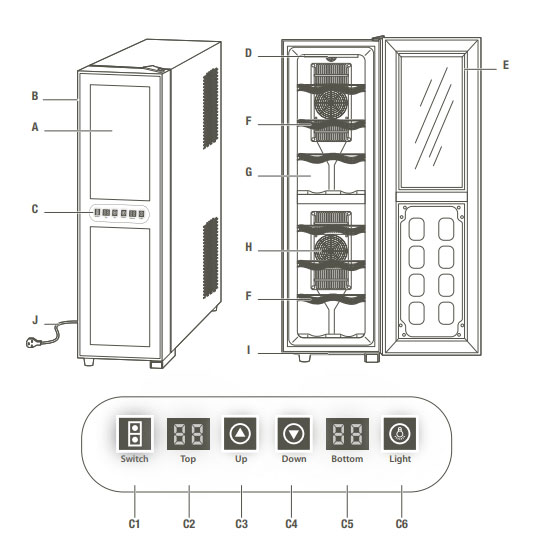 B
A
C
J
D
F
G
H
F
I
E

Switch
Top
Up
Down
Bottom
Light

C1
C2
C3
C4
C5
C6