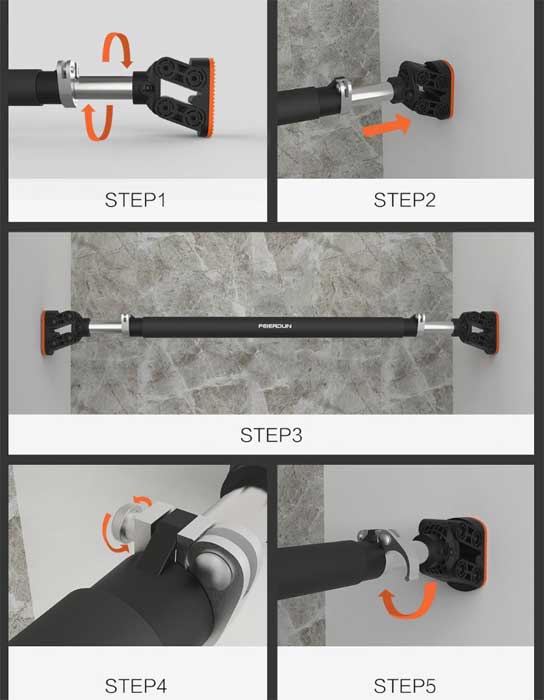 STEP1

STEP2

FEIERDUN

STEP3

STEP4

STEP5