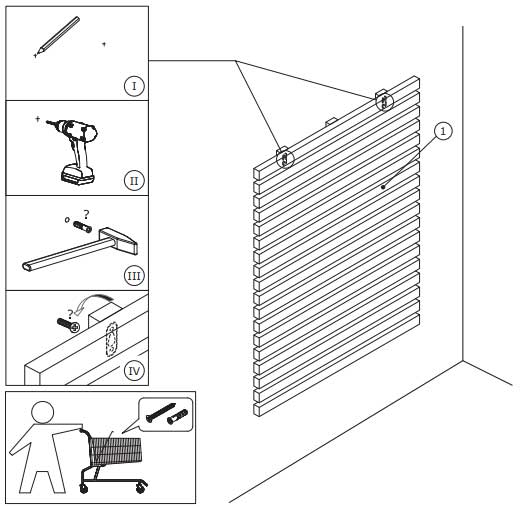 I

II

?

III

?

IV

1