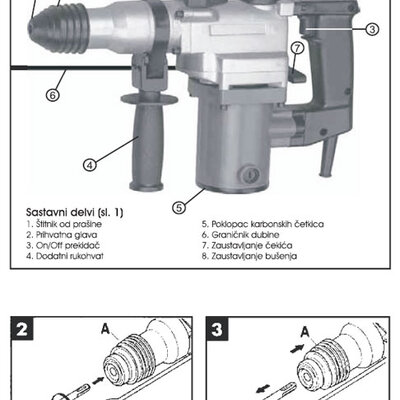 3

7

6

4

5

Sastavni delvi (sl. 1)
1. Štitnik od prašine
2. Prihvatna glava
3. On/Off prekidač
4. Dodatni rukohvat

5. Poklopac karbonskih četkica
6. Graničnik dubine
7. Zaustavljanje čekića
8. Zaustavljanje bušenja

2

A

3

A