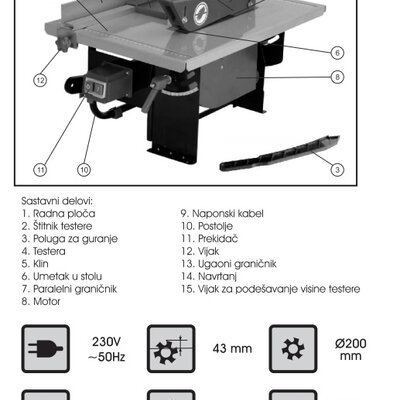 6
8
12
11
10
3

Sastavni delovi:
1. Radna ploča
2. Štitnik testere
3. Poluga za guranje
4. Testera
5. Klin
6. Umetak u stolu
7. Paralelni graničnik
8. Motor

9. Naponski kabel
10. Postolje
11. Prekidač
12. Vijak
13. Ugaoni graničnik
14. Navrtanj
15. Vijak za podešavanje visine testere

230V ~50Hz

43 mm

Ø200 mm