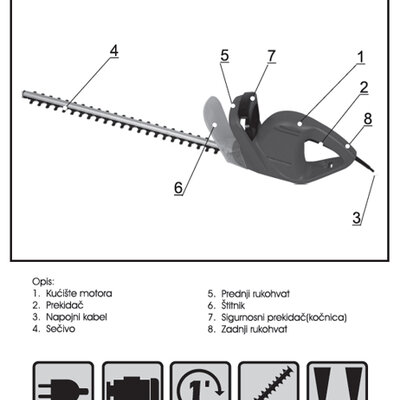 4
5
7
1
2
8
6
3

Opis:
1. Kućište motora
2. Prekidač
3. Napojni kabel
4. Sečivo

5. Prednji rukohvat
6. Štitnik
7. Sigurnosni prekidač(kočnica)
8. Zadnji rukohvat

1'